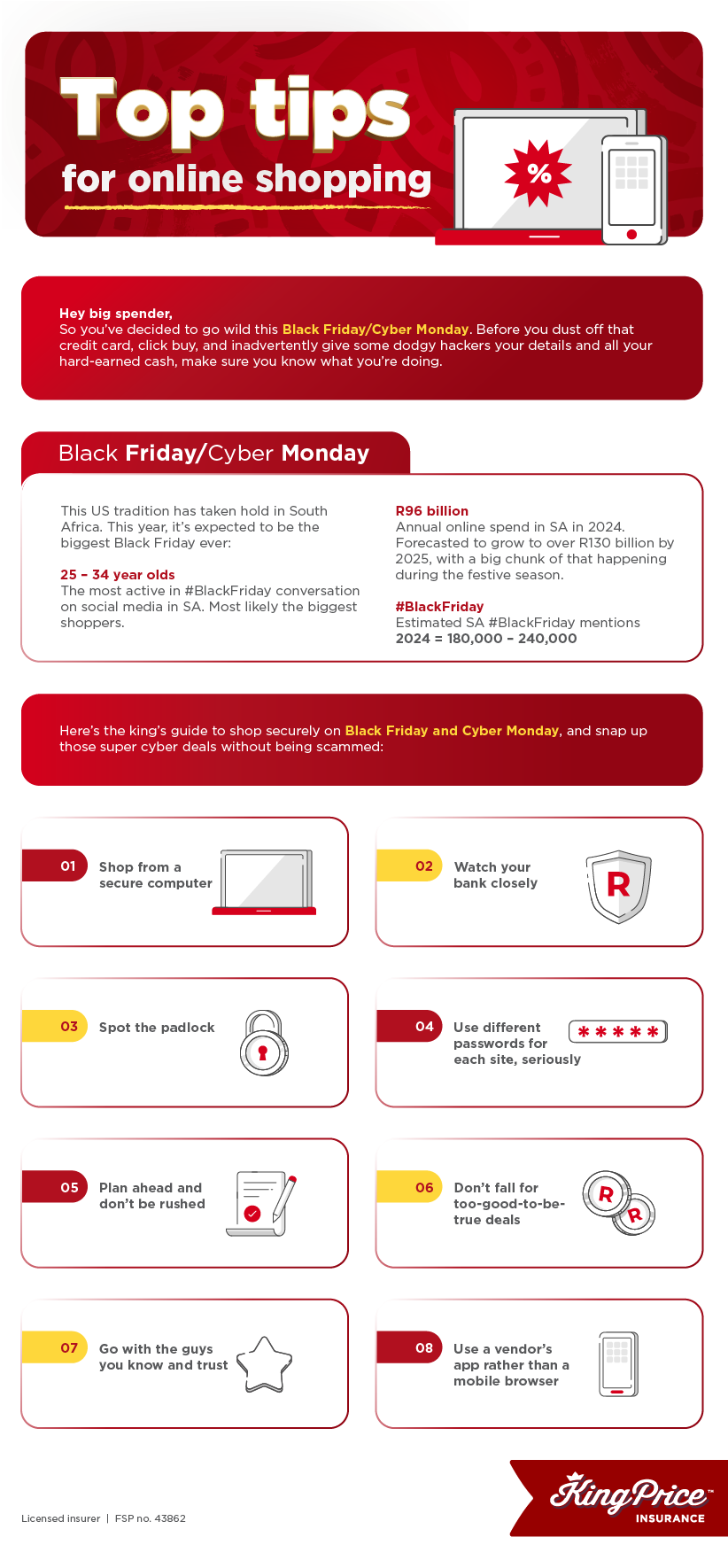 Top tips
for online shopping

%

Hey big spender,
So you've decided to go wild this Black Friday/Cyber Monday. Before you dust off that credit card, click buy, and inadvertently give some dodgy hackers your details and all your hard-earned cash, make sure you know what you're doing.

Black Friday/Cyber Monday

This US tradition has taken hold in South Africa. This year, it's expected to be the biggest Black Friday ever:

25 – 34 year olds
The most active in #BlackFriday conversation on social media in SA. Most likely the biggest shoppers.

R96 billion
Annual online spend in SA in 2024. Forecasted to grow to over R130 billion by 2025, with a big chunk of that happening during the festive season.

#BlackFriday
Estimated SA #BlackFriday mentions
2024 = 180,000 – 240,000

Here's the king's guide to shop securely on Black Friday and Cyber Monday, and snap up those super cyber deals without being scammed:

01 Shop from a secure computer

02 Watch your bank closely

R

03 Spot the padlock

04 Use different passwords for each site, seriously

*****

05 Plan ahead and don't be rushed

06 Don't fall for too-good-to-be-true deals

R R

07 Go with the guys you know and trust

08 Use a vendor's app rather than a mobile browser

Licensed insurer | FSP no. 43862

King Price™
INSURANCE